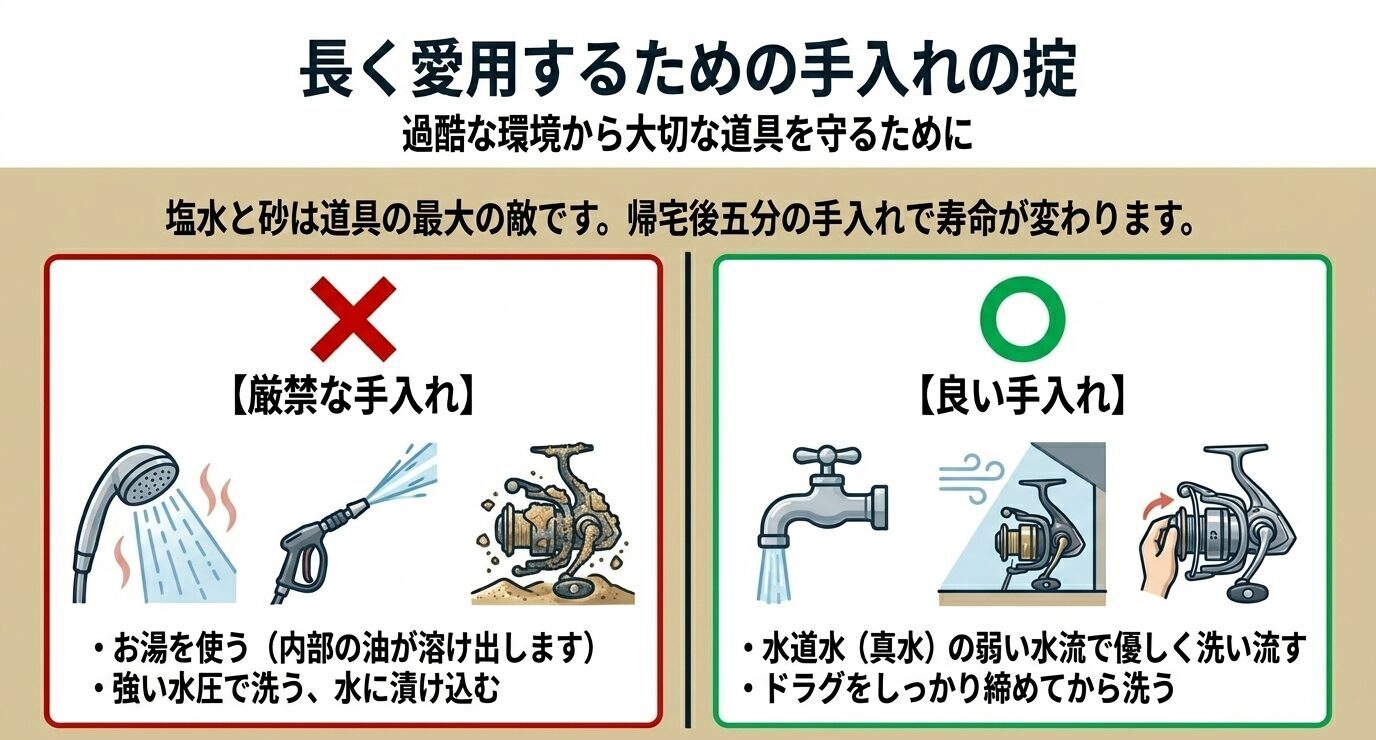 長く愛用するための手入れの掟

過酷な環境から大切な道具を守るために

塩水と砂は道具の最大の敵です。帰宅後五分の手入れで寿命が変わります。

【厳禁な手入れ】

・お湯を使う（内部の油が溶け出します）
・強い水圧で洗う、水に漬け込む

【良い手入れ】

・水道水（真水）の弱い水流で優しく洗い流す
・ドラグをしっかり締めてから洗う