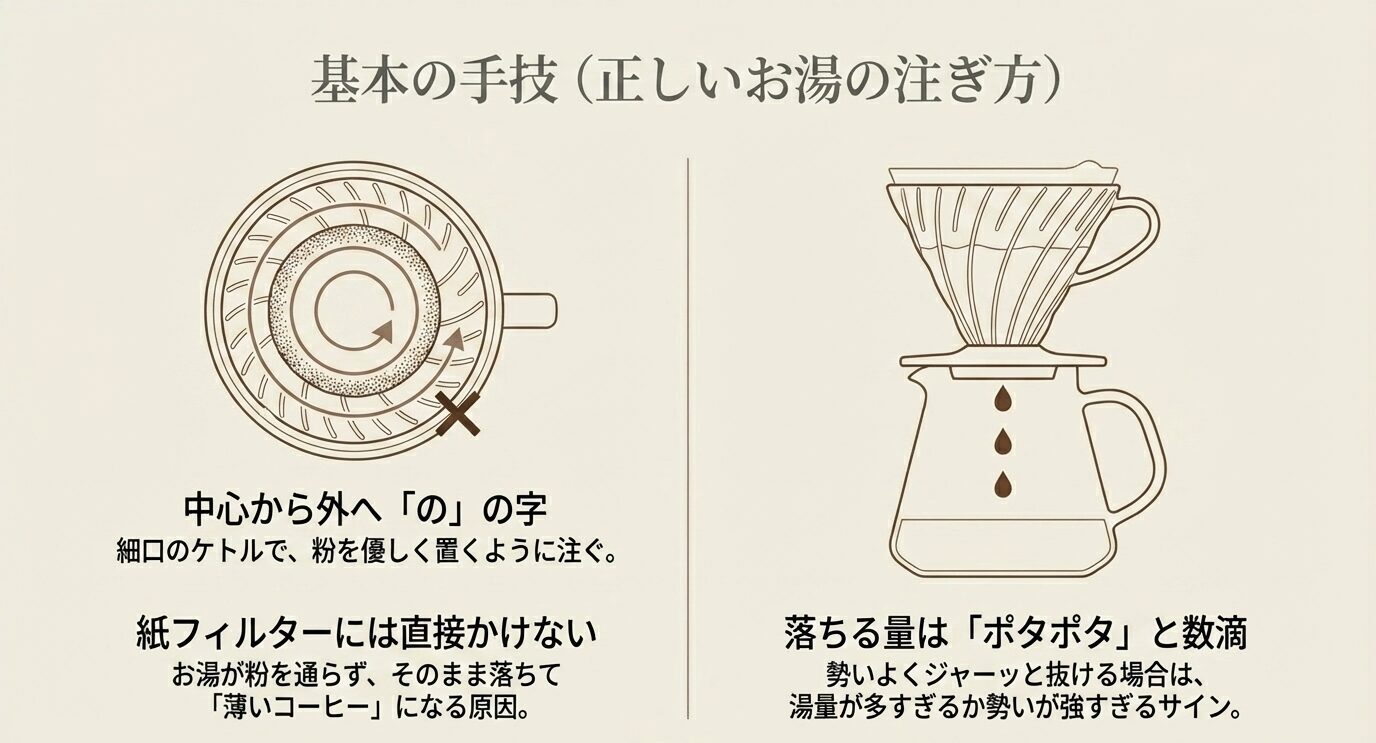 基本の手技（正しいお湯の注ぎ方）

中心から外へ「の」の字
細口のケトルで、粉を優しく置くように注ぐ。

紙フィルターには直接かけない
お湯が粉を通らず、そのまま落ちて「薄いコーヒー」になる原因。

落ちる量は「ポタポタ」と数滴
勢いよくジャーッと抜ける場合は、湯量が多すぎるか勢いが強すぎるサイン。