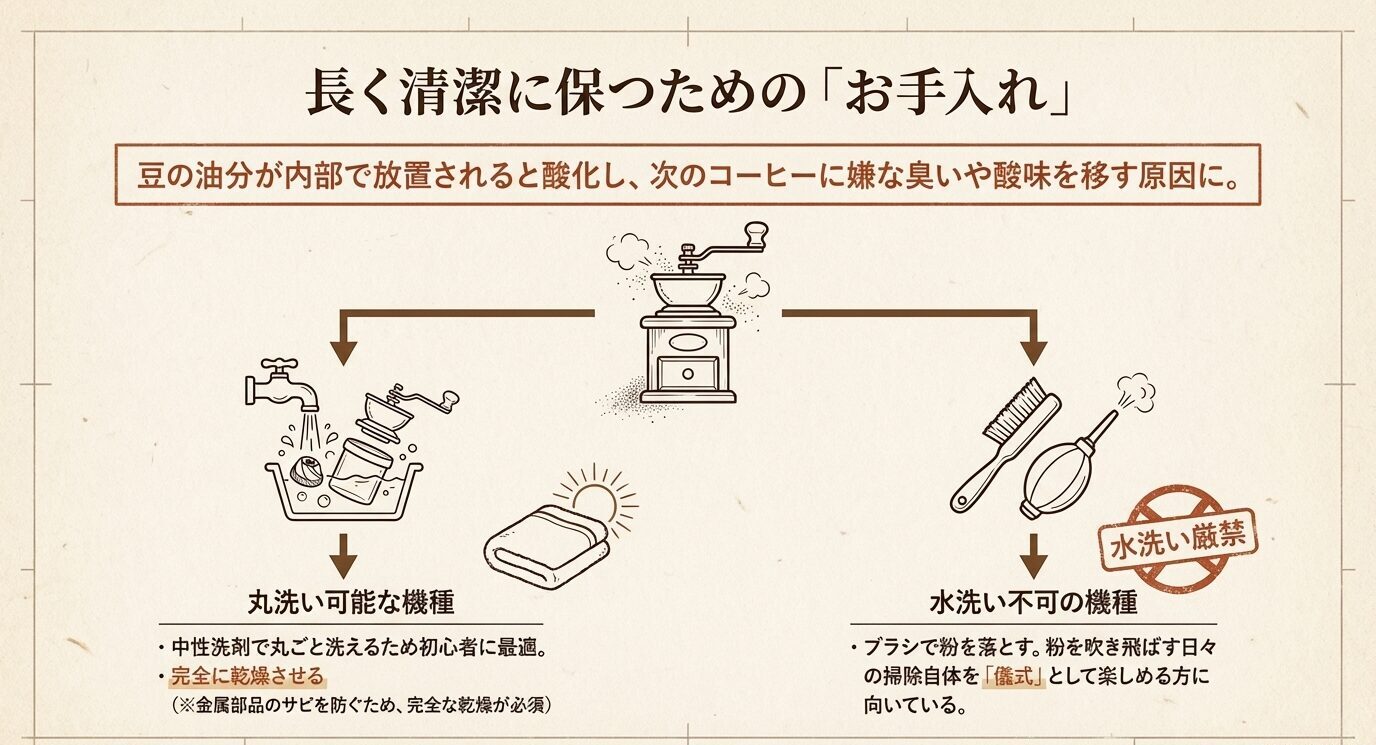 長く清潔に保つための「お手入れ」

豆の油分が内部で放置されると酸化し、次のコーヒーに嫌な臭いや酸味を移す原因に。

丸洗い可能な機種

・中性洗剤で丸ごと洗えるため初心者に最適。
・完全に乾燥させる
（※金属部品のサビを防ぐため、完全な乾燥が必須）

水洗い厳禁

水洗い不可の機種

・ブラシで粉を落とす。粉を吹き飛ばす日々の掃除自体を「儀式」として楽しめる方に向いている。