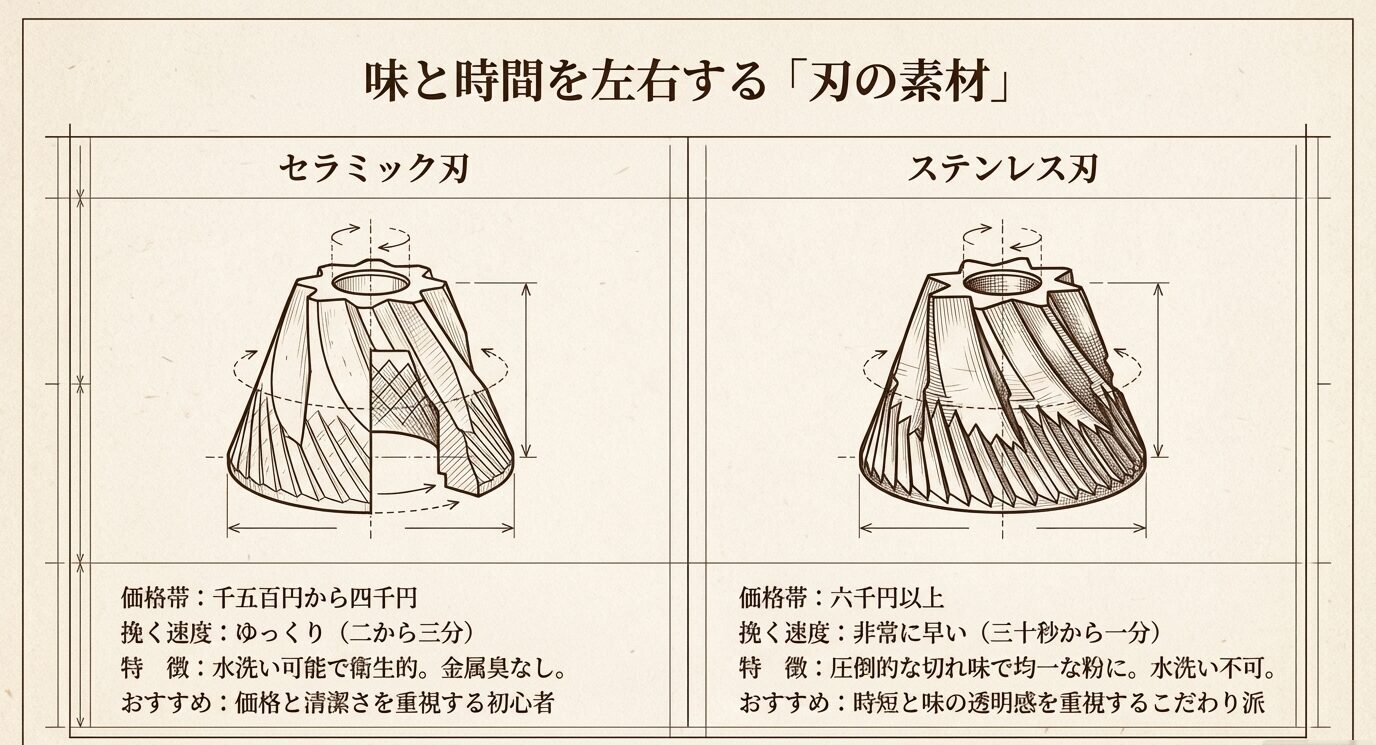 味と時間を左右する「刃の素材」

セラミック刃

価格帯：千五百円から四千円
挽く速度：ゆっくり（二から三分）
特　徴：水洗い可能で衛生的。金属臭なし。
おすすめ：価格と清潔さを重視する初心者

ステンレス刃

価格帯：六千円以上
挽く速度：非常に早い（三十秒から一分）
特　徴：圧倒的な切れ味で均一な粉に。水洗い不可。
おすすめ：時短と味の透明感を重視するこだわり派