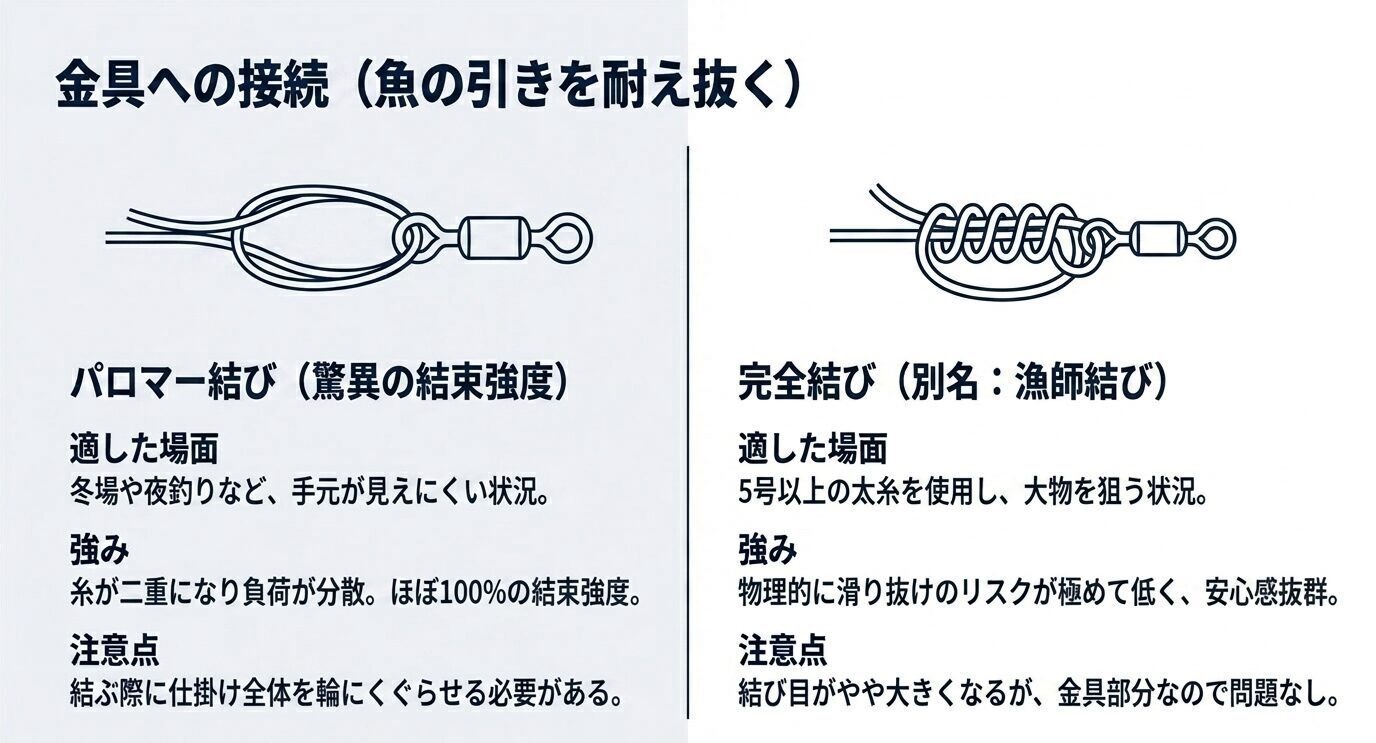 金具への接続（魚の引きを耐え抜く）

パロマー結び（驚異の結束強度）

適した場面
冬場や夜釣りなど、手元が見えにくい状況。

強み
糸が二重になり負荷が分散。ほぼ100%の結束強度。

注意点
結ぶ際に仕掛け全体を輪にくぐらせる必要がある。

完全結び（別名：漁師結び）

適した場面
5号以上の太糸を使用し、大物を狙う状況。

強み
物理的に滑り抜けのリスクが極めて低く、安心感抜群。

注意点
結び目がやや大きくなるが、金具部分なので問題なし。