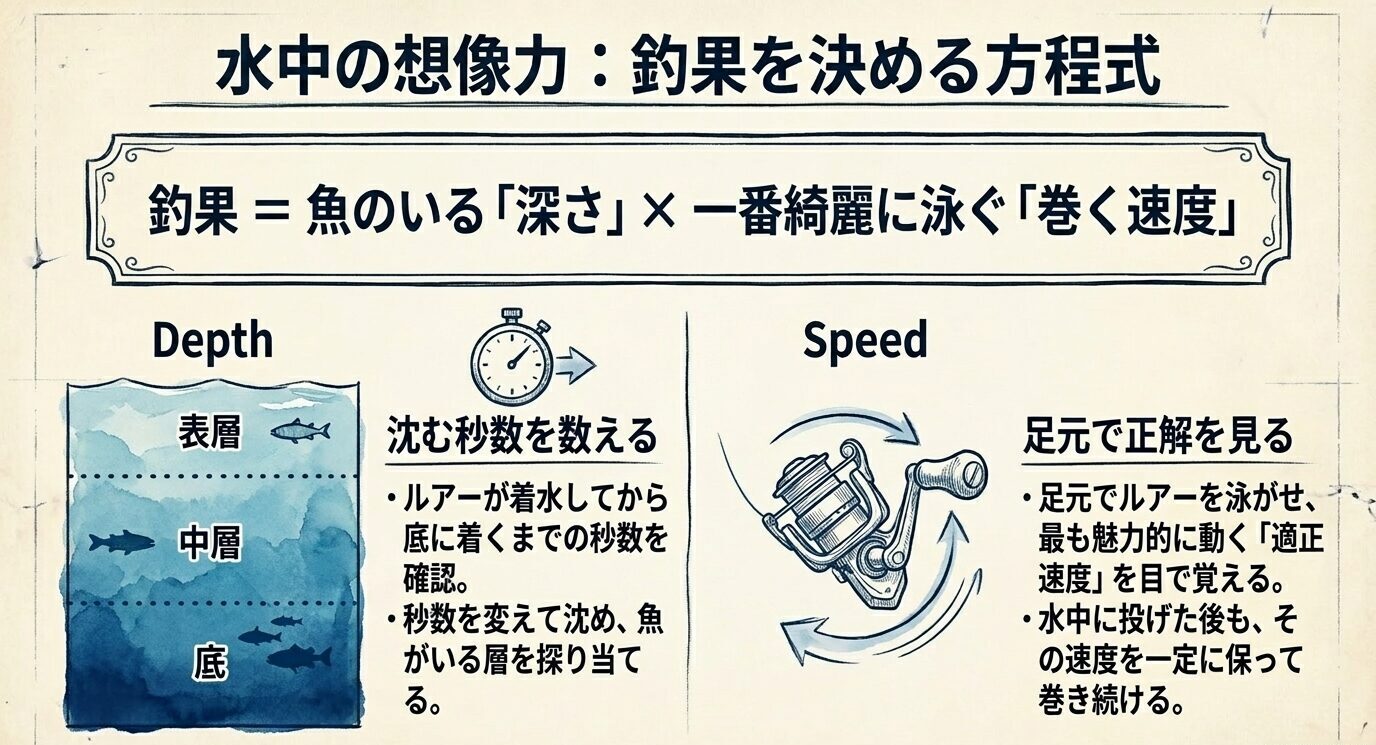 水中の想像力：釣果を決める方程式

釣果 ＝ 魚のいる「深さ」× 一番綺麗に泳ぐ「巻く速度」

Depth

表層

中層

底

沈む秒数を数える

・ルアーが着水してから底に着くまでの秒数を確認。
・秒数を変えて沈め、魚がいる層を探り当てる。

Speed

足元で正解を見る

・足元でルアーを泳がせ、最も魅力的に動く「適正速度」を目で覚える。
・水中に投げた後も、その速度を一定に保って巻き続ける。