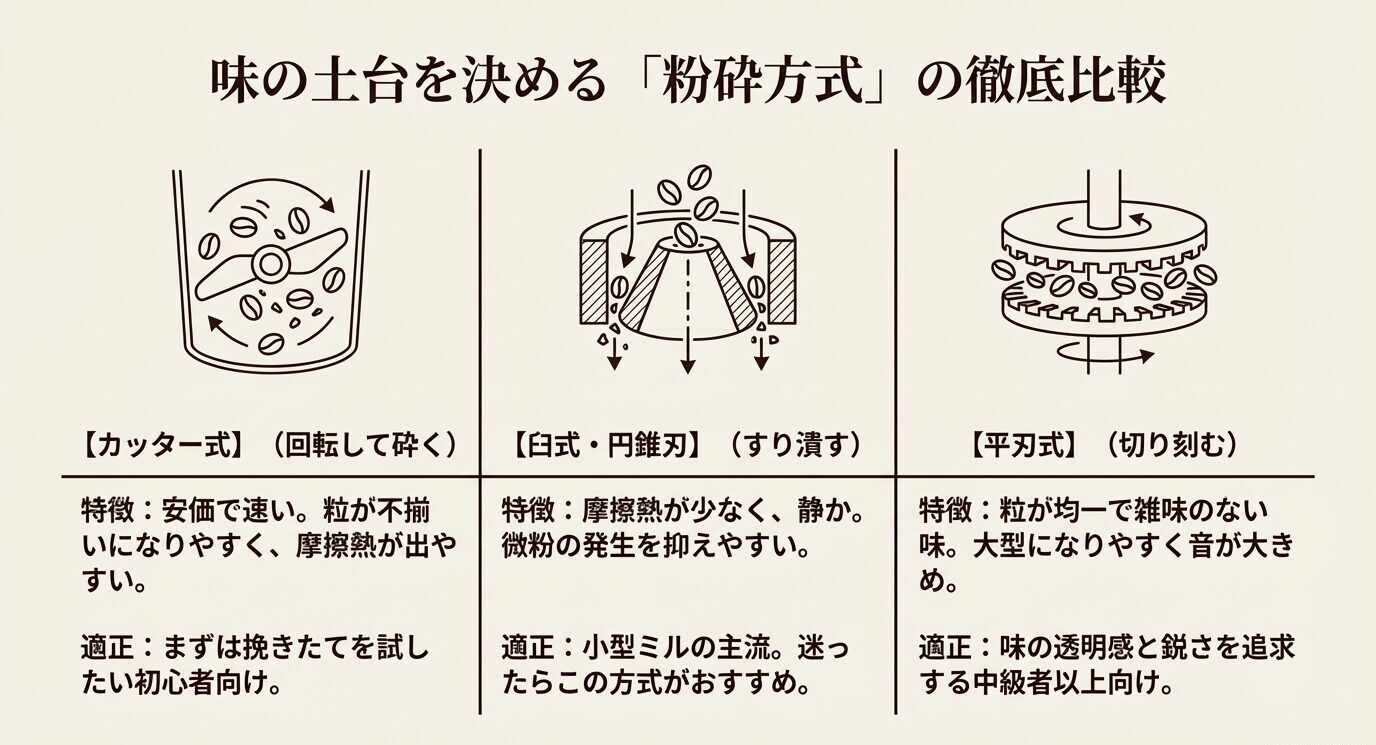 味の土台を決める「粉砕方式」の徹底比較

【カッター式】（回転して砕く）

特徴：安価で速い。粒が不揃いになりやすく、摩擦熱が出やすい。

適正：まずは挽きたてを試したい初心者向け。

【臼式・円錐刃】（すり潰す）

特徴：摩擦熱が少なく、静か。微粉の発生を抑えやすい。

適正：小型ミルの主流。迷ったらこの方式がおすすめ。

【平刃式】（切り刻む）

特徴：粒が均一で雑味のない味。大型になりやすく音が大きめ。

適正：味の透明感と鋭さを追求する中級者以上向け。