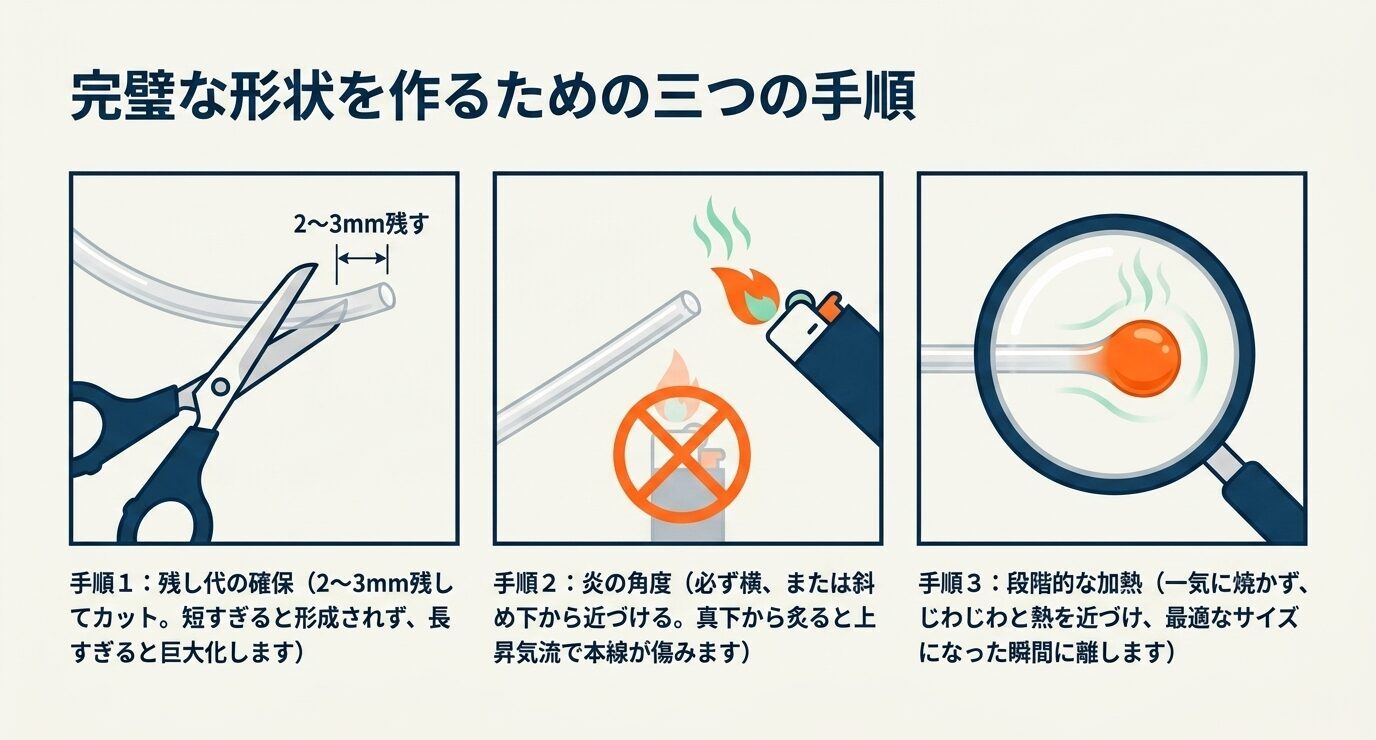 完璧な形状を作るための三つの手順

2〜3mm残す

手順１：残し代の確保（2〜3mm残してカット。短すぎると形成されず、長すぎると巨大化します）

手順２：炎の角度（必ず横、または斜め下から近づける。真下から炙ると上昇気流で本線が傷みます）

手順３：段階的な加熱（一気に焼かず、じわじわと熱を近づけ、最適なサイズになった瞬間に離します）