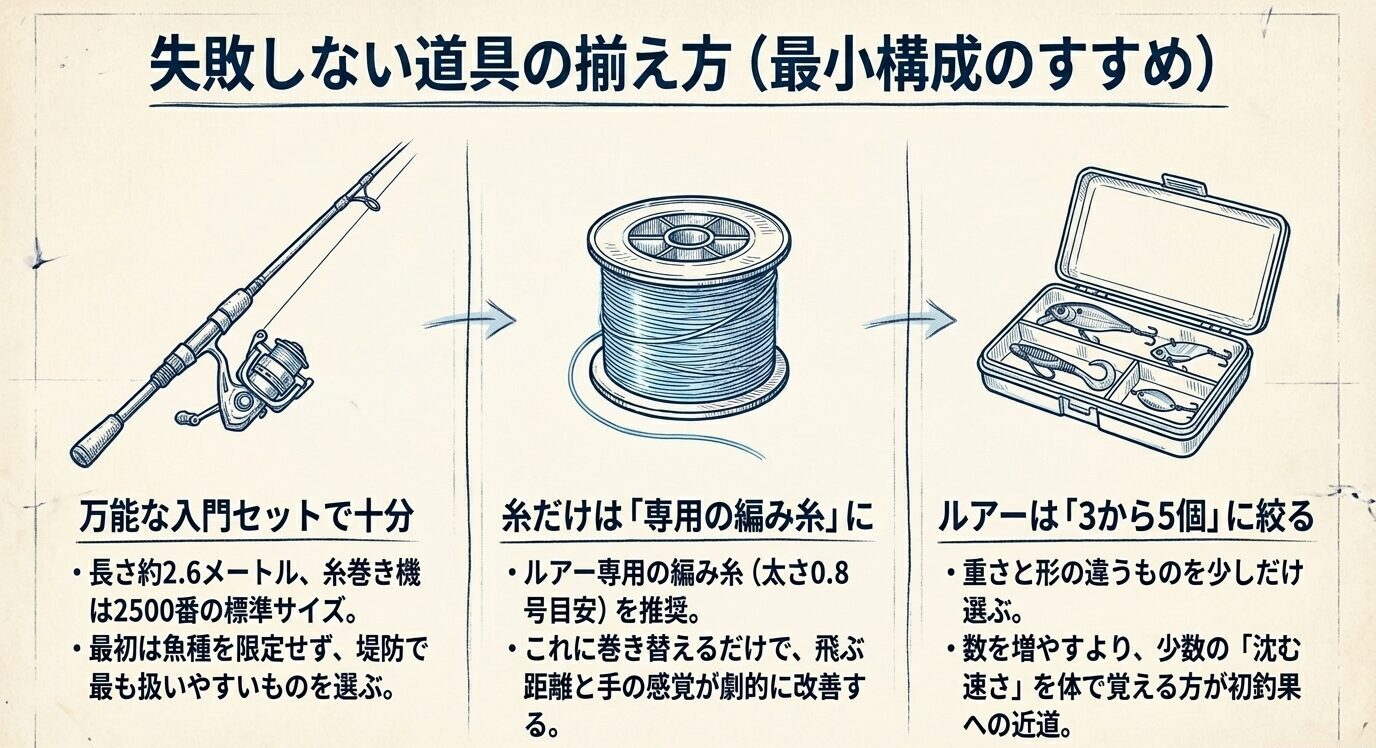 失敗しない道具の揃え方（最小構成のすすめ）

万能な入門セットで十分

・長さ約2.6メートル、糸巻き機は2500番の標準サイズ。
・最初は魚種を限定せず、堤防で最も扱いやすいものを選ぶ。

糸だけは「専用の編み糸」に

・ルアー専用の編み糸（太さ0.8号目安）を推奨。
・これに巻き替えるだけで、飛ぶ距離と手の感覚が劇的に改善する。

ルアーは「3から5個」に絞る

・重さと形の違うものを少しだけ選ぶ。
・数を増やすより、少数の「沈む速さ」を体で覚える方が初釣果への近道。