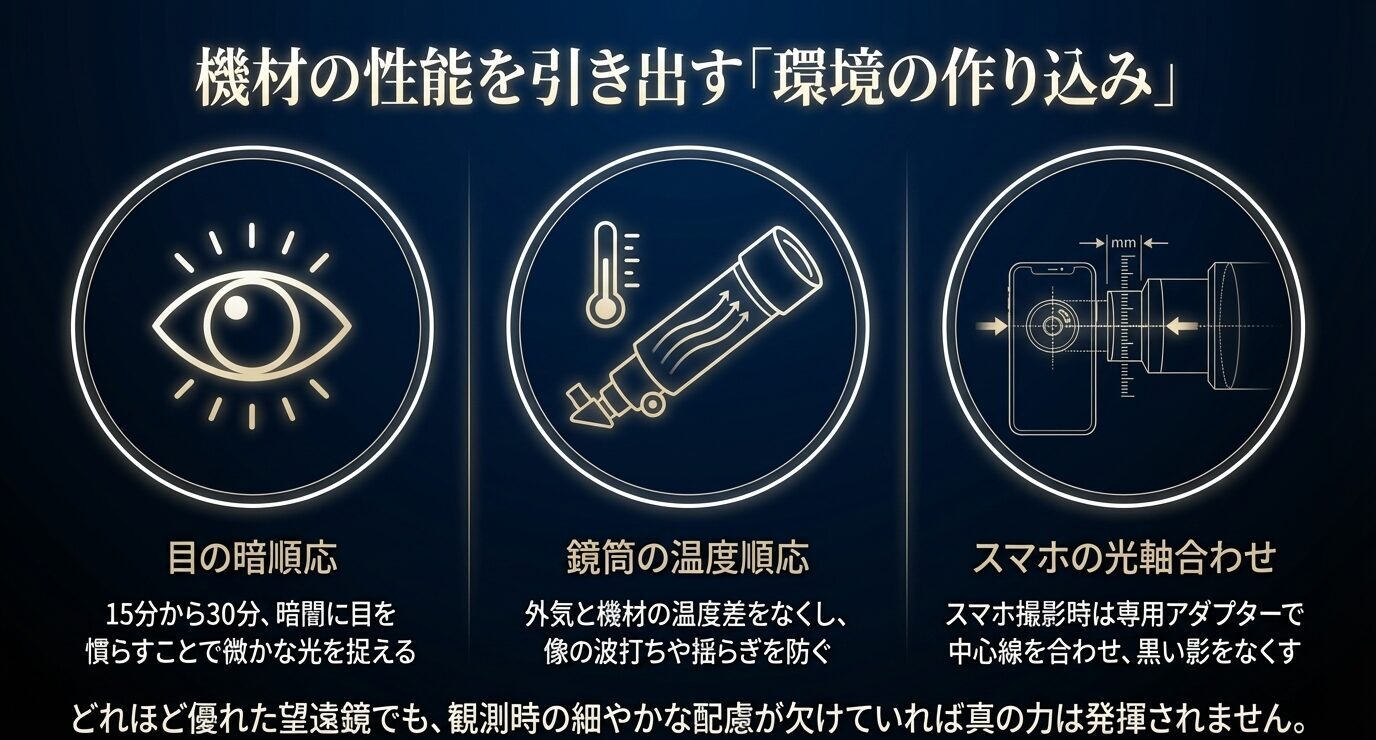 機材の性能を引き出す「環境の作り込み」

mm

目の暗順応

15分から30分、暗闇に目を慣らすことで微かな光を捉える

鏡筒の温度順応

外気と機材の温度差をなくし、像の波打ちや揺らぎを防ぐ

スマホの光軸合わせ

スマホ撮影時は専用アダプターで中心線を合わせ、黒い影をなくす

どれほど優れた望遠鏡でも、観測時の細やかな配慮が欠けていれば真の力は発揮されません。